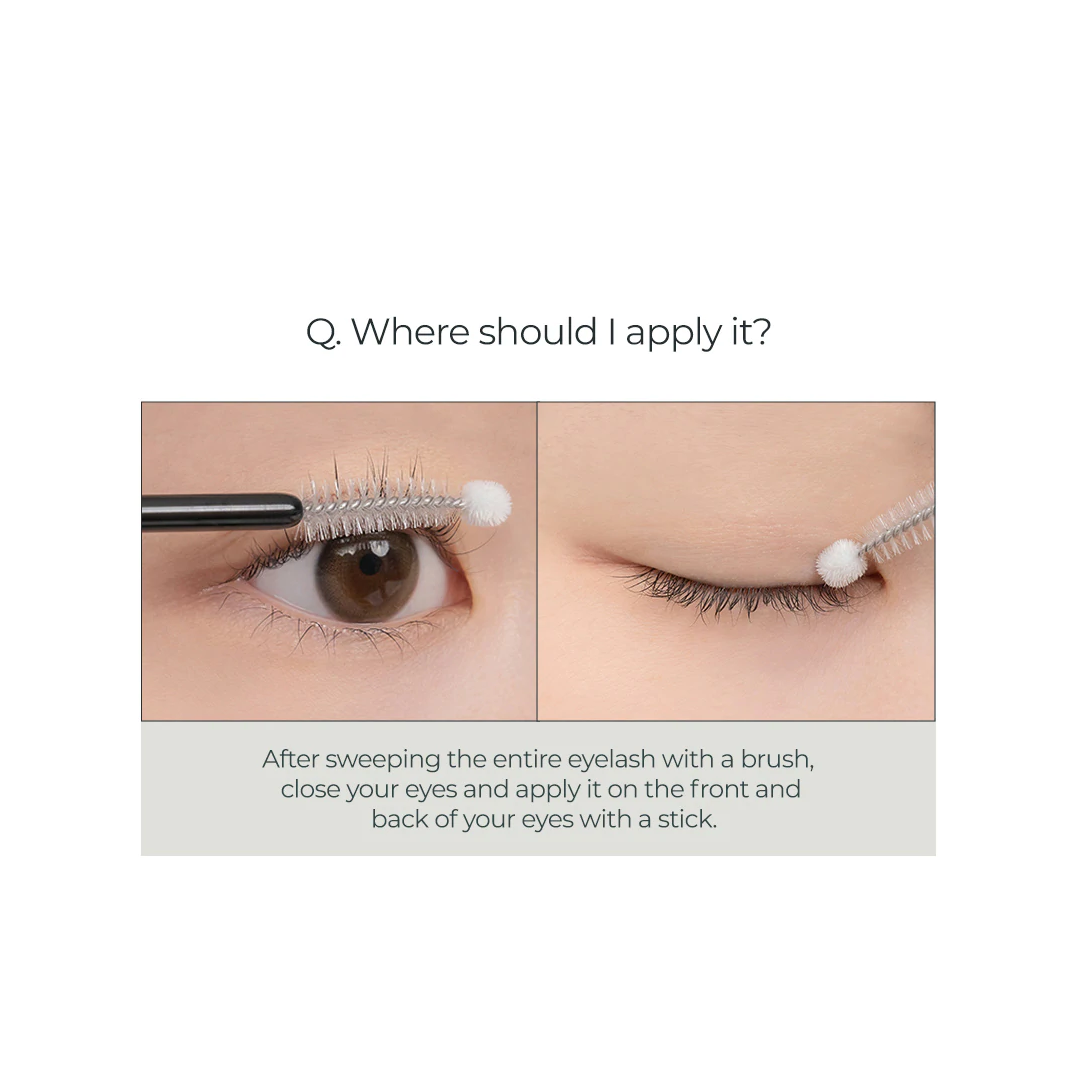 Q. Where should I apply it?

After sweeping the entire eyelash with a brush, close your eyes and apply it on the front and back of your eyes with a stick.