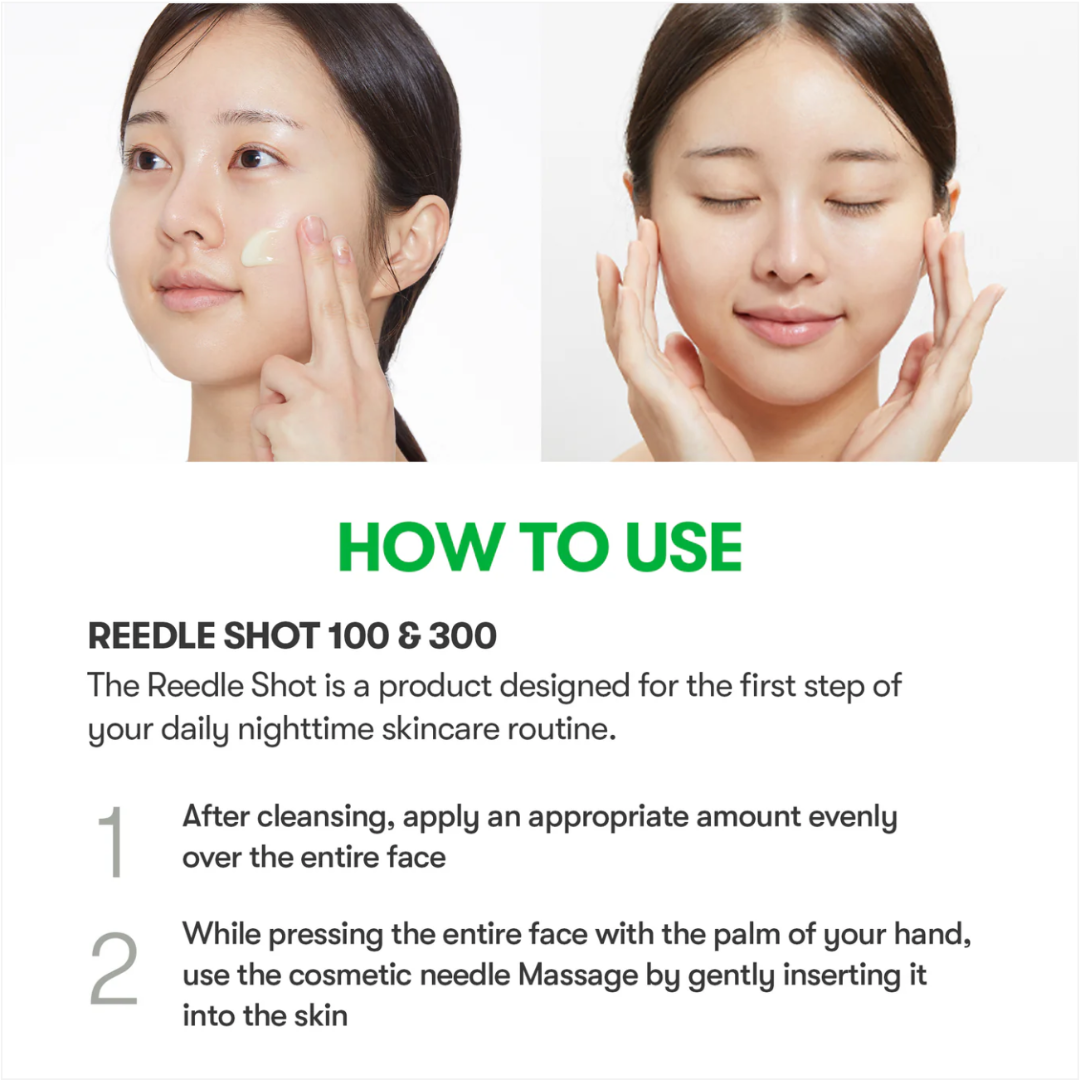 HOW TO USE

REEDLE SHOT 100 & 300
The Reedle Shot is a product designed for the first step of your daily nighttime skincare routine.

1 After cleansing, apply an appropriate amount evenly over the entire face

2 While pressing the entire face with the palm of your hand, use the cosmetic needle Massage by gently inserting it into the skin